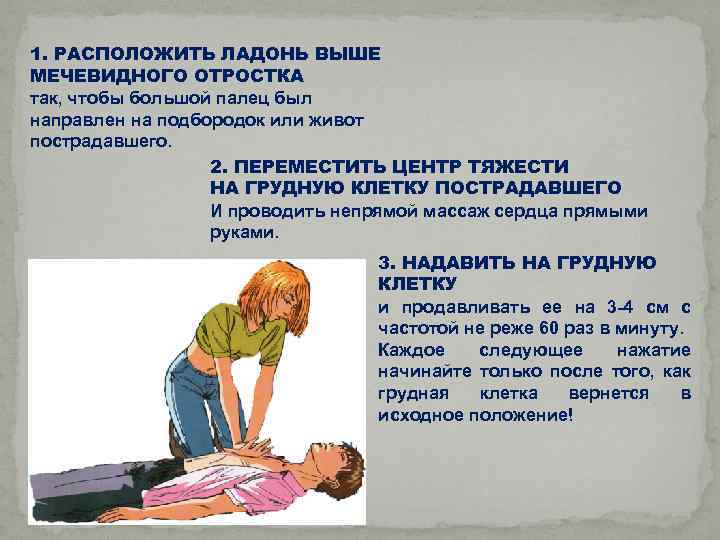 1. РАСПОЛОЖИТЬ ЛАДОНЬ ВЫШЕ МЕЧЕВИДНОГО ОТРОСТКА
так, чтобы большой палец был направлен на подбородок или живот пострадавшего.

2. ПЕРЕМЕСТИТЬ ЦЕНТР ТЯЖЕСТИ НА ГРУДНУЮ КЛЕТКУ ПОСТРАДАВШЕГО
И проводить непрямой массаж сердца прямыми руками.

3. НАДАВИТЬ НА ГРУДНУЮ КЛЕТКУ
и продавливать ее на 3-4 см с частотой не реже 60 раз в минуту.
Каждое следующее нажатие начинайте только после того, как грудная клетка вернется в исходное положение!