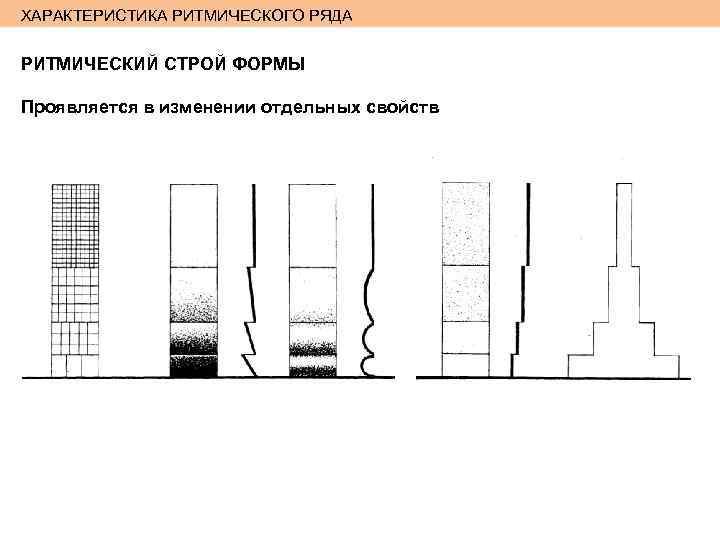 ХАРАКТЕРИСТИКА РИТМИЧЕСКОГО РЯДА

РИТМИЧЕСКИЙ СТРОЙ ФОРМЫ

Проявляется в изменении отдельных свойств