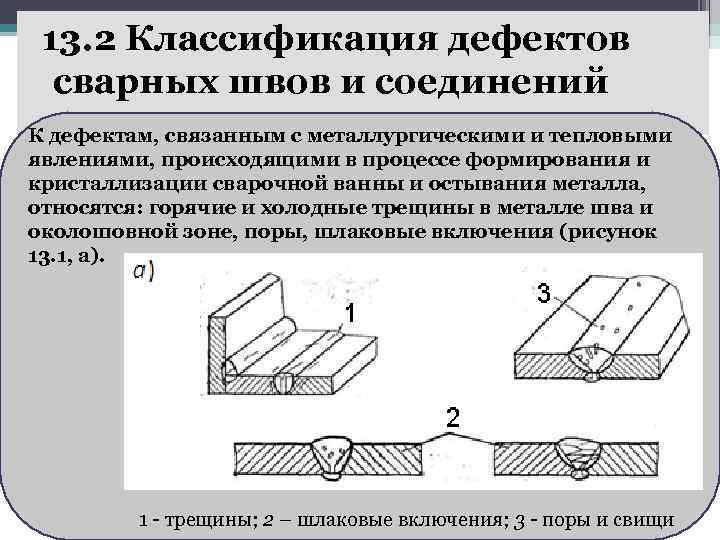 13.2 Классификация дефектов сварных швов и соединений

К дефектам, связанным с металлургическими и тепловыми явлениями, происходящими в процессе формирования и кристаллизации сварочной ванны и остывания металла, относятся: горячие и холодные трещины в металле шва и околошовной зоне, поры, шлаковые включения (рисунок 13.1, а).

а)

1

3

2

1 - трещины; 2 – шлаковые включения; 3 - поры и свищи