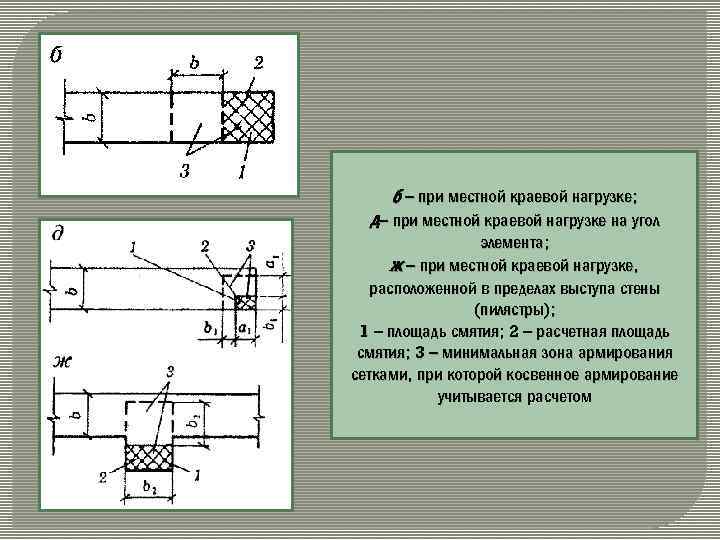 б
b
2
b
3
1

д
1
2
3
$a_1$
b
$b_1$
$a_1$
$b_1$

ж
3
b
$b_2$
2
1
$b_2$

б – при местной краевой нагрузке;
д– при местной краевой нагрузке на угол элемента;
ж – при местной краевой нагрузке, расположенной в пределах выступа стены (пилястры);
1 – площадь смятия; 2 – расчетная площадь смятия; 3 – минимальная зона армирования сетками, при которой косвенное армирование учитывается расчетом