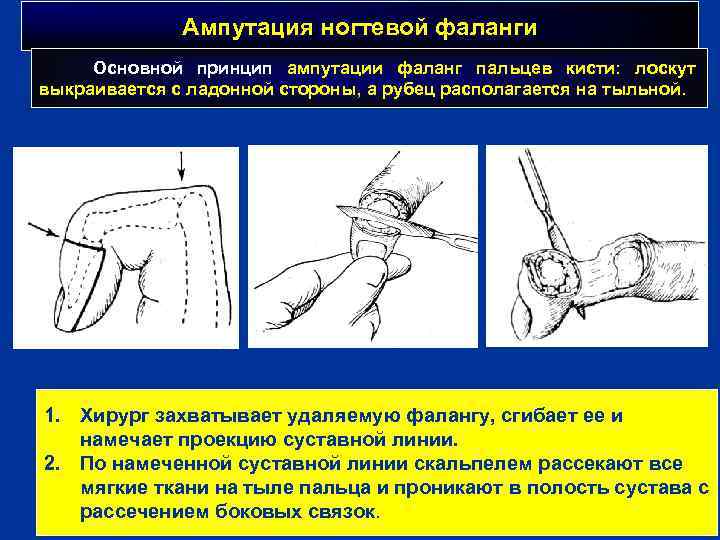 Ампутация ногтевой фаланги

Основной принцип ампутации фаланг пальцев кисти: лоскут выкраивается с ладонной стороны, а рубец располагается на тыльной.

1. Хирург захватывает удаляемую фалангу, сгибает ее и намечает проекцию суставной линии.
2. По намеченной суставной линии скальпелем рассекают все мягкие ткани на тыле пальца и проникают в полость сустава с рассечением боковых связок.