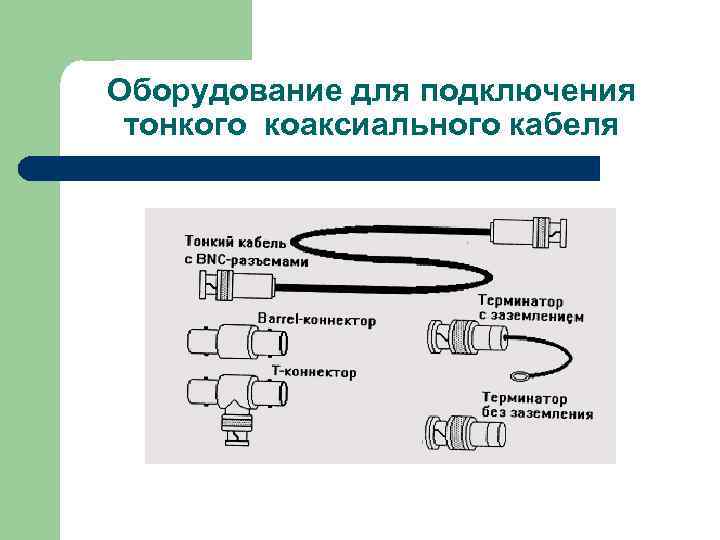 Оборудование для подключения тонкого коаксиального кабеля

Тонкий кабель с BNC-разъемами

Barrel-коннектор

T-коннектор

Терминатор с заземлением

Терминатор без заземления