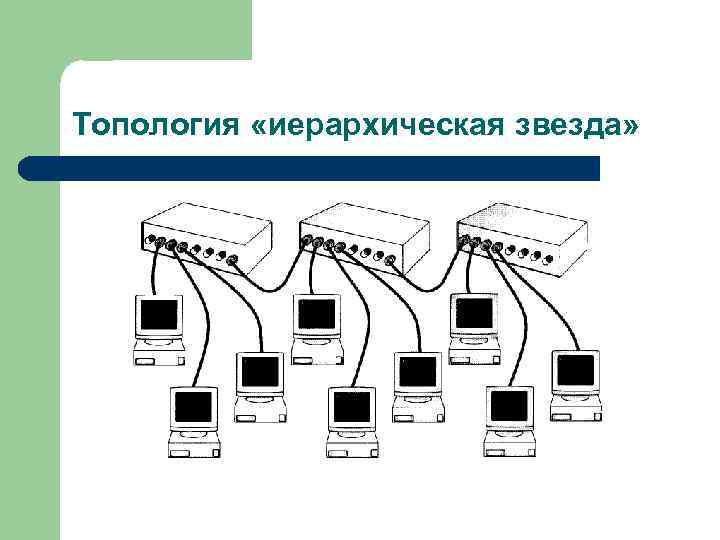 Топология «иерархическая звезда»