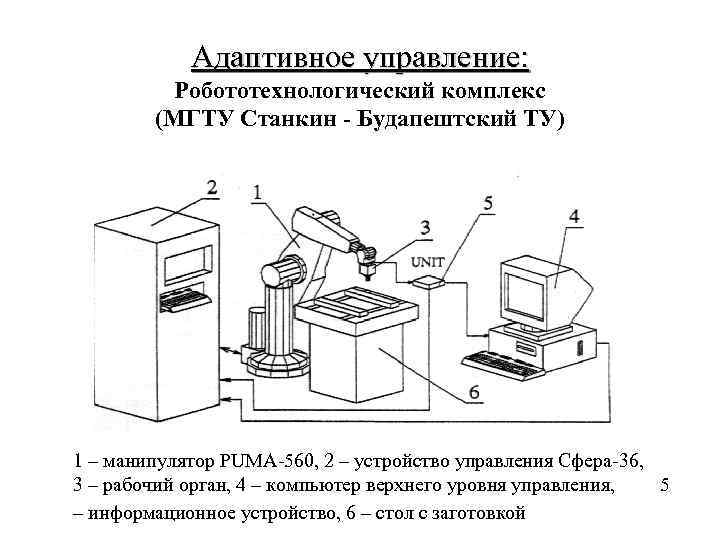 Адаптивное управление:
Робототехнологический комплекс
(МГТУ Станкин - Будапештский ТУ)

2
1
3
5
4
UNIT
6

1 – манипулятор PUMA-560, 2 – устройство управления Сфера-36, 3 – рабочий орган, 4 – компьютер верхнего уровня управления, 5 – информационное устройство, 6 – стол с заготовкой