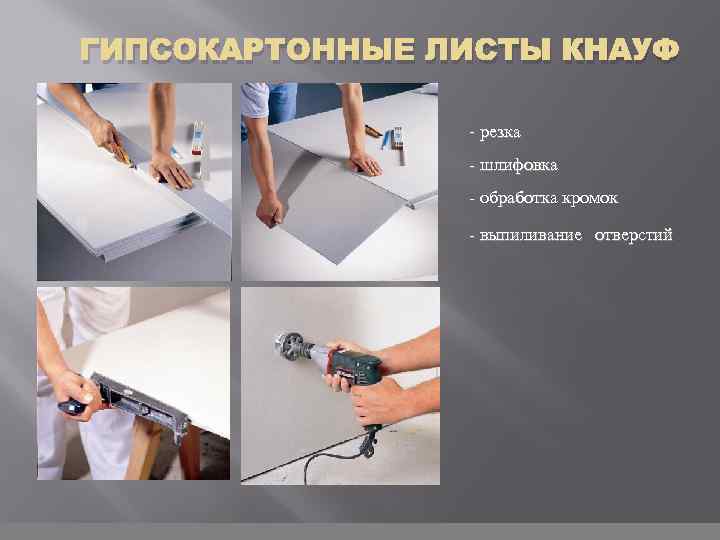 ГИПСОКАРТОННЫЕ ЛИСТЫ КНАУФ

- резка

- шлифовка

- обработка кромок

- выпиливание отверстий