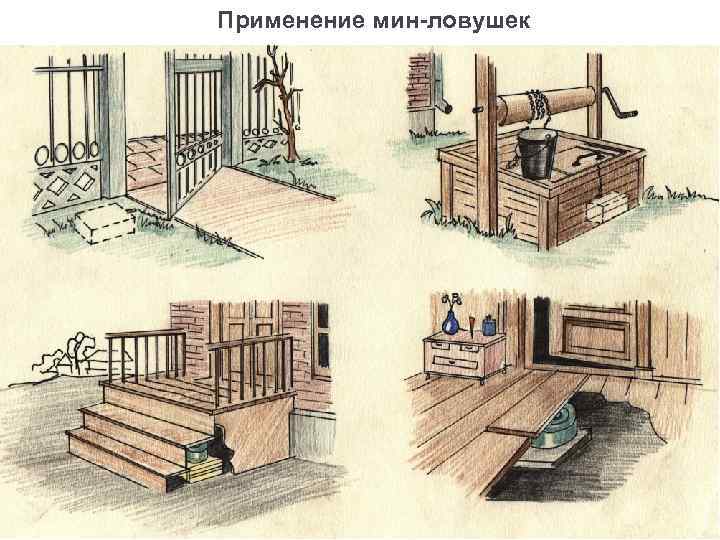 Применение мин-ловушек