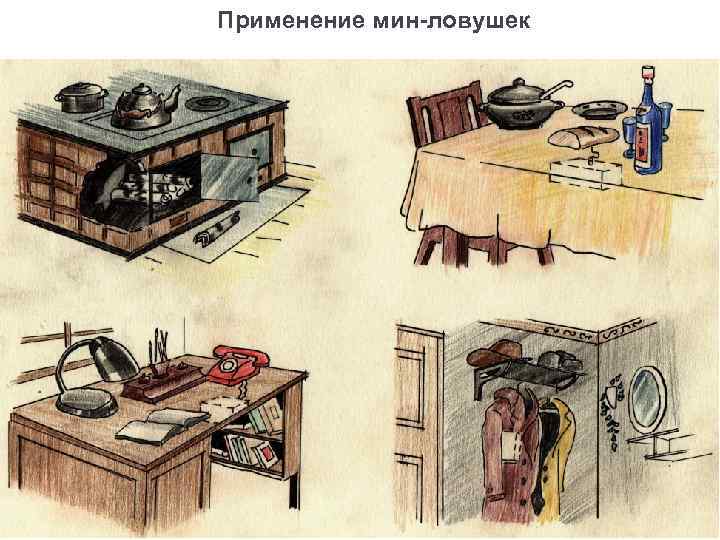 Применение мин-ловушек