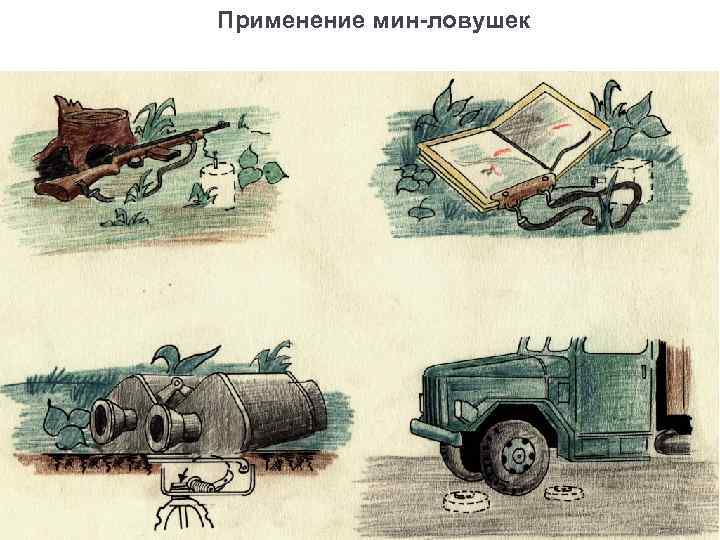 Применение мин-ловушек