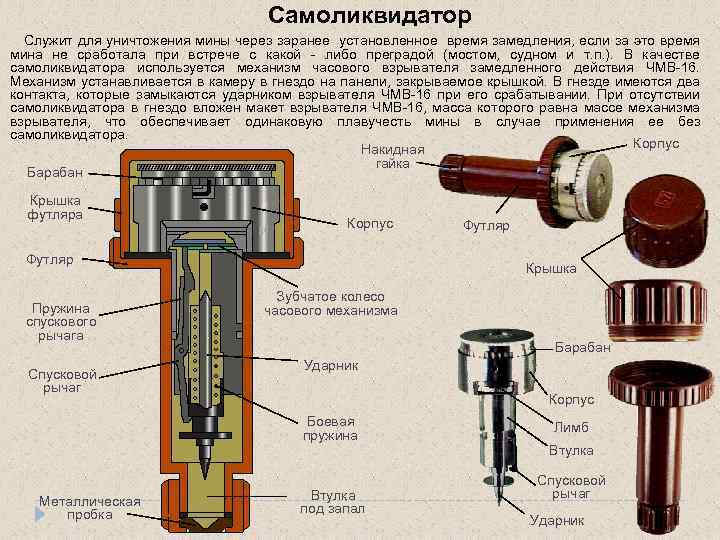 Самоликвидатор

Служит для уничтожения мины через заранее установленное время замедления, если за это время мина не сработала при встрече с какой - либо преградой (мостом, судном и т.п.). В качестве самоликвидатора используется механизм часового взрывателя замедленного действия ЧМВ-16. Механизм устанавливается в камеру в гнездо на панели, закрываемое крышкой. В гнезде имеются два контакта, которые замыкаются ударником взрывателя ЧМВ-16 при его срабатывании. При отсутствии самоликвидатора в гнездо вложен макет взрывателя ЧМВ-16, масса которого равна массе механизма взрывателя, что обеспечивает одинаковую плавучесть мины в случае применения ее без самоликвидатора.

Барабан
Крышка футляра
Футляр
Пружина спускового рычага
Спусковой рычаг
Металлическая пробка
Корпус
Зубчатое колесо часового механизма
Ударник
Боевая пружина
Втулка под запал

Накидная гайка
Корпус
Футляр
Крышка
Барабан
Корпус
Лимб
Втулка
Спусковой рычаг
Ударник