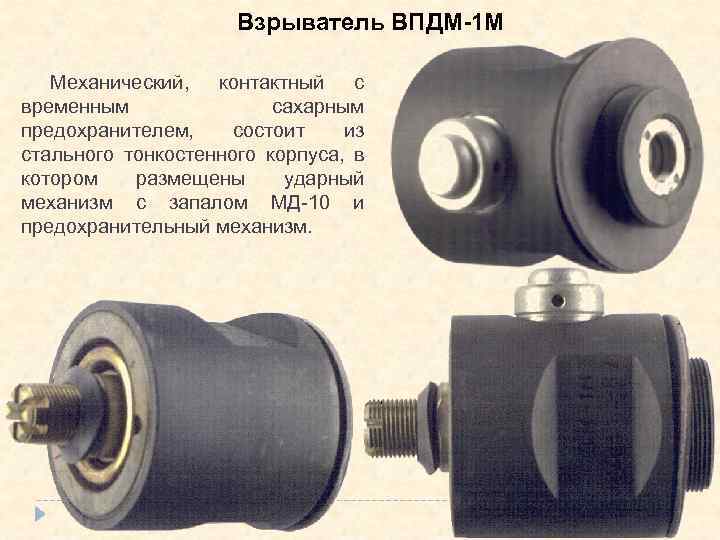 Взрыватель ВПДМ-1М

Механический, контактный с временным сахарным предохранителем, состоит из стального тонкостенного корпуса, в котором размещены ударный механизм с запалом МД-10 и предохранительный механизм.