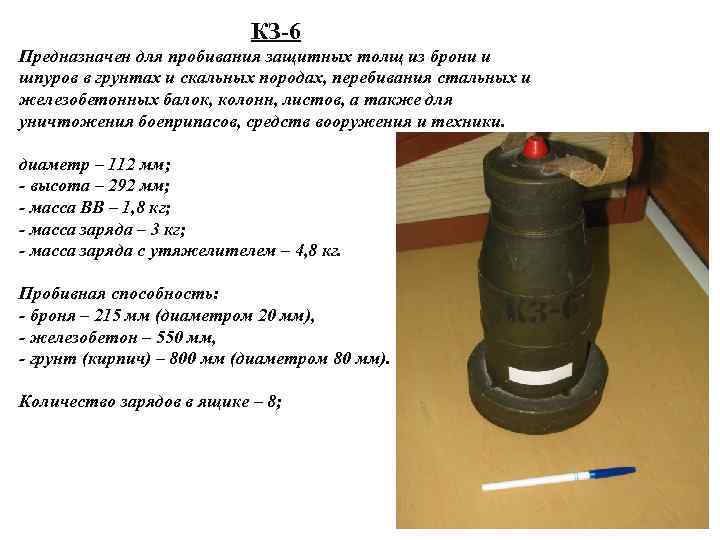 КЗ-6

Предназначен для пробивания защитных толщ из брони и шпуров в грунтах и скальных породах, перебивания стальных и железобетонных балок, колонн, листов, а также для уничтожения боеприпасов, средств вооружения и техники.

диаметр – 112 мм;
- высота – 292 мм;
- масса ВВ – 1,8 кг;
- масса заряда – 3 кг;
- масса заряда с утяжелителем – 4,8 кг.

Пробивная способность:
- броня – 215 мм (диаметром 20 мм),
- железобетон – 550 мм,
- грунт (кирпич) – 800 мм (диаметром 80 мм).

Количество зарядов в ящике – 8;

КЗ-6