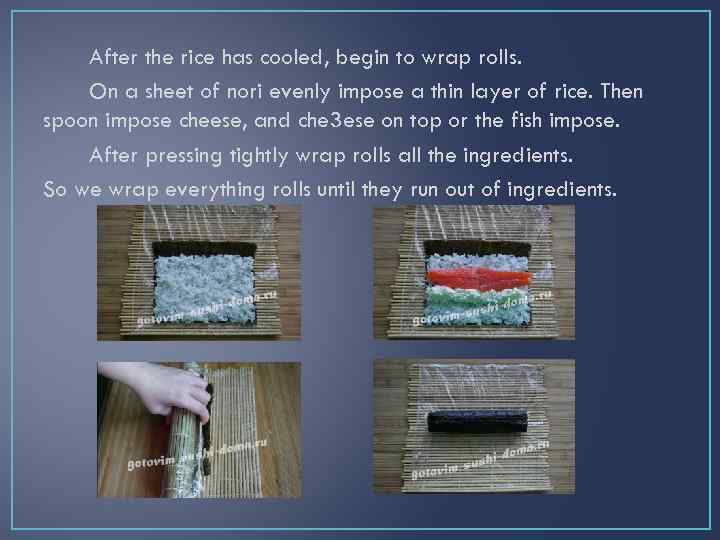 After the rice has cooled, begin to wrap rolls.

On a sheet of nori evenly impose a thin layer of rice. Then spoon impose cheese, and che3ese on top or the fish impose.

After pressing tightly wrap rolls all the ingredients.

So we wrap everything rolls until they run out of ingredients.

gotovim-sushi-doma.ru

gotovim-sushi-doma.ru

gotovim-sushi-doma.ru

gotovim-sushi-doma.ru