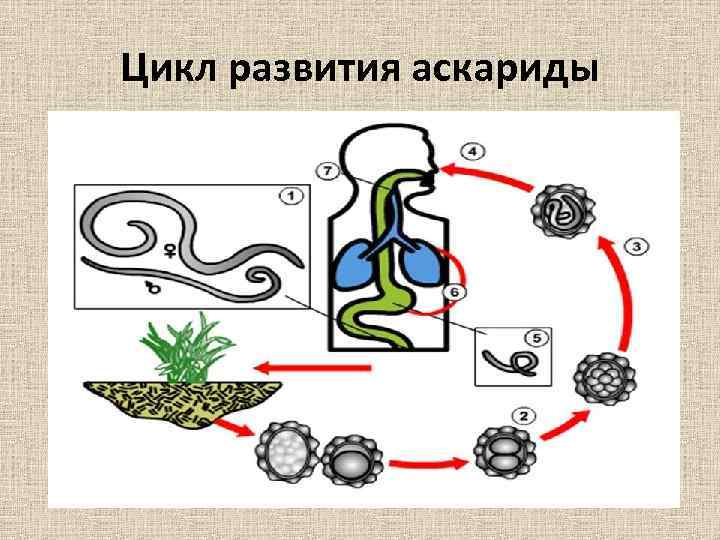 Цикл развития аскариды

7
4
1
♀
♂
3
6
5
2