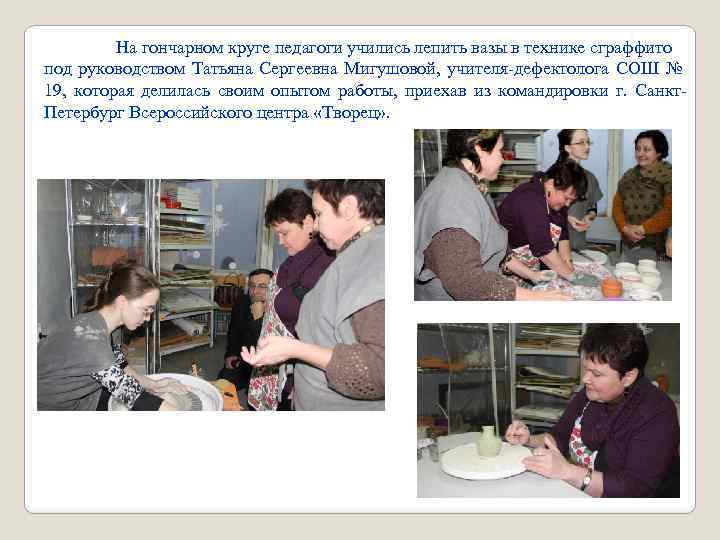 На гончарном круге педагоги учились лепить вазы в технике сграффито под руководством Татьяна Сергеевна Мигушовой, учителя-дефектолога СОШ № 19, которая делилась своим опытом работы, приехав из командировки г. Санкт-Петербург Всероссийского центра «Творец».