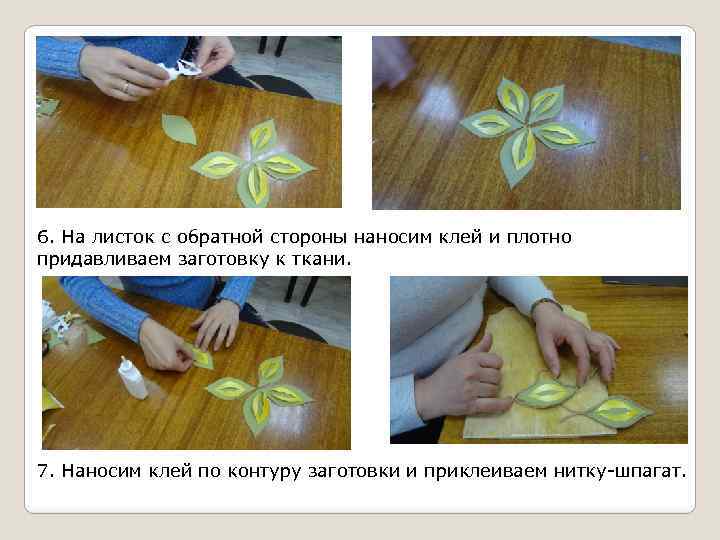 6. На листок с обратной стороны наносим клей и плотно придавливаем заготовку к ткани.

7. Наносим клей по контуру заготовки и приклеиваем нитку-шпагат.