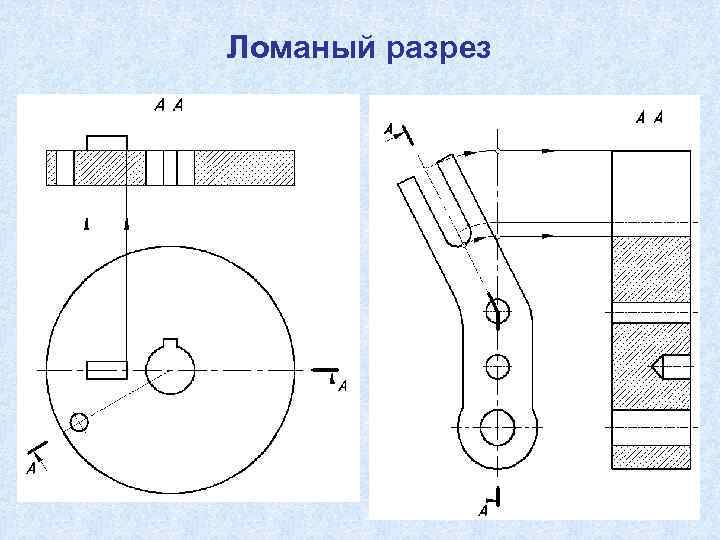 Ломаный разрез

А А

А

А

А А

А

А