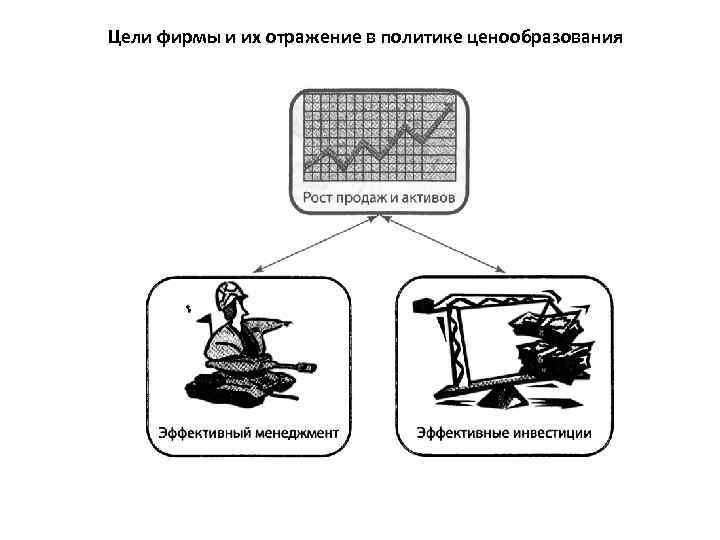 Цели фирмы и их отражение в политике ценообразования

Рост продаж и активов

Эффективный менеджмент

Эффективные инвестиции