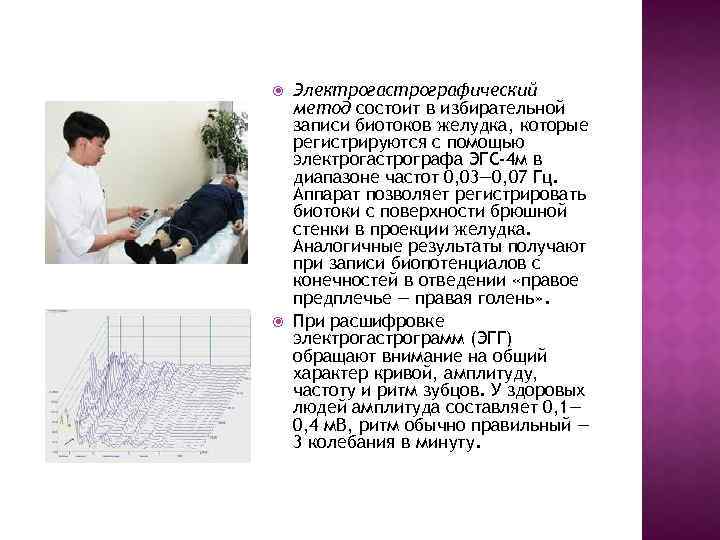 Электрогастрографический метод состоит в избирательной записи биотоков желудка, которые регистрируются с помощью электрогастрографа ЭГС-4м в диапазоне частот 0,03—0,07 Гц. Аппарат позволяет регистрировать биотоки с поверхности брюшной стенки в проекции желудка. Аналогичные результаты получают при записи биопотенциалов с конечностей в отведении «правое предплечье — правая голень».

При расшифровке электрогастрограмм (ЭГГ) обращают внимание на общий характер кривой, амплитуду, частоту и ритм зубцов. У здоровых людей амплитуда составляет 0,1—0,4 мВ, ритм обычно правильный — 3 колебания в минуту.