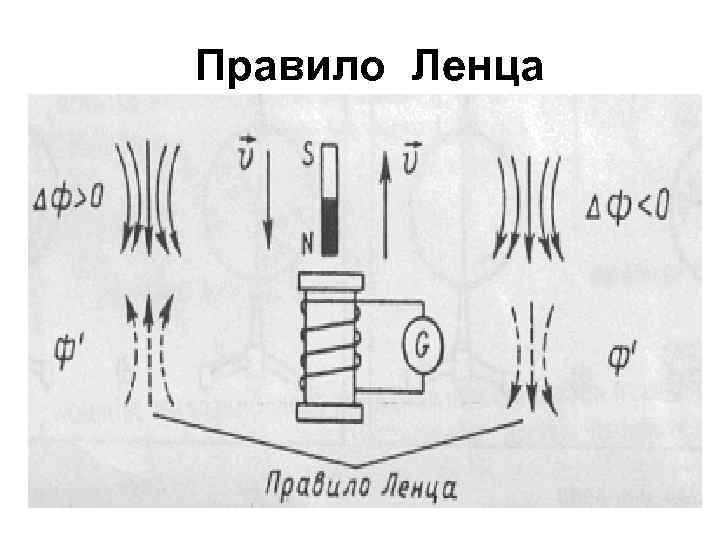 Правило Ленца

$\Delta\Phi>0$

$\vec{v}$

S

N

$\vec{v}$

$\Delta\Phi<0$

$\Phi'$

G

$\Phi'$

Правило Ленца