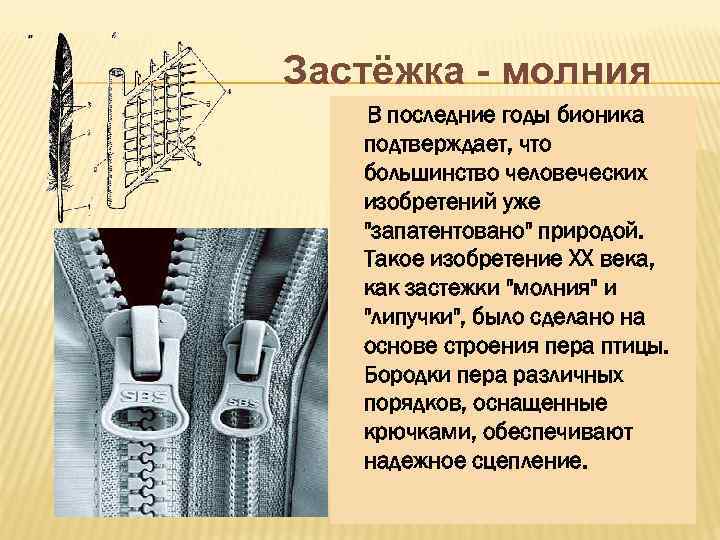 Застёжка - молния

В последние годы бионика подтверждает, что большинство человеческих изобретений уже "запатентовано" природой. Такое изобретение XX века, как застежки "молния" и "липучки", было сделано на основе строения пера птицы. Бородки пера различных порядков, оснащенные крючками, обеспечивают надежное сцепление.

SBS

SBS