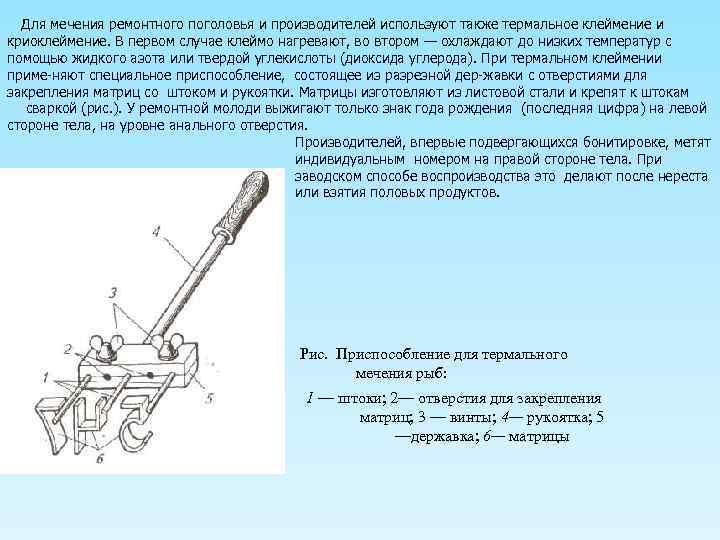 Для мечения ремонтного поголовья и производителей используют также термальное клеймение и криоклеймение. В первом случае клеймо нагревают, во втором — охлаждают до низких температур с помощью жидкого азота или твердой углекислоты (диоксида углерода). При термальном клеймении приме-няют специальное приспособление, состоящее из разрезной дер-жавки с отверстиями для закрепления матриц со штоком и рукоятки. Матрицы изготовляют из листовой стали и крепят к штокам сваркой (рис.). У ремонтной молоди выжигают только знак года рождения (последняя цифра) на левой стороне тела, на уровне анального отверстия.

Производителей, впервые подвергающихся бонитировке, метят индивидуальным номером на правой стороне тела. При заводском способе воспроизводства это делают после нереста или взятия половых продуктов.

4
3
2
1
5
6

Рис. Приспособление для термального мечения рыб:

1 — штоки; 2— отверстия для закрепления матриц; 3 — винты; 4— рукоятка; 5 —державка; 6— матрицы