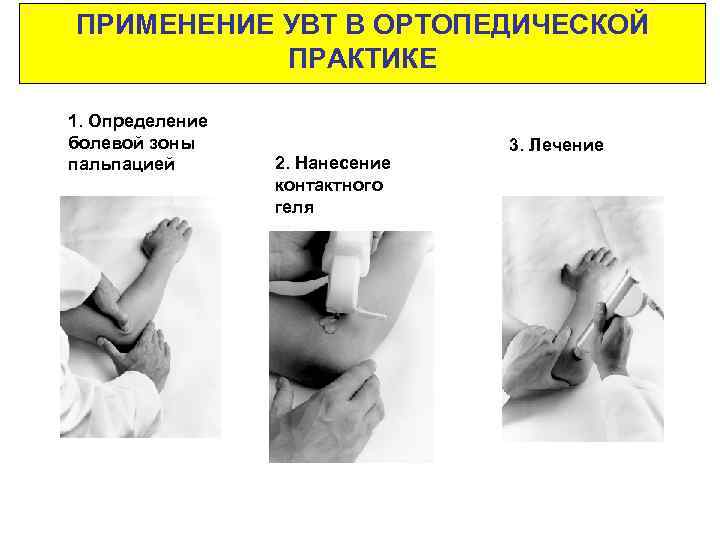 ПРИМЕНЕНИЕ УВТ В ОРТОПЕДИЧЕСКОЙ ПРАКТИКЕ

1. Определение болевой зоны пальпацией

2. Нанесение контактного геля

3. Лечение