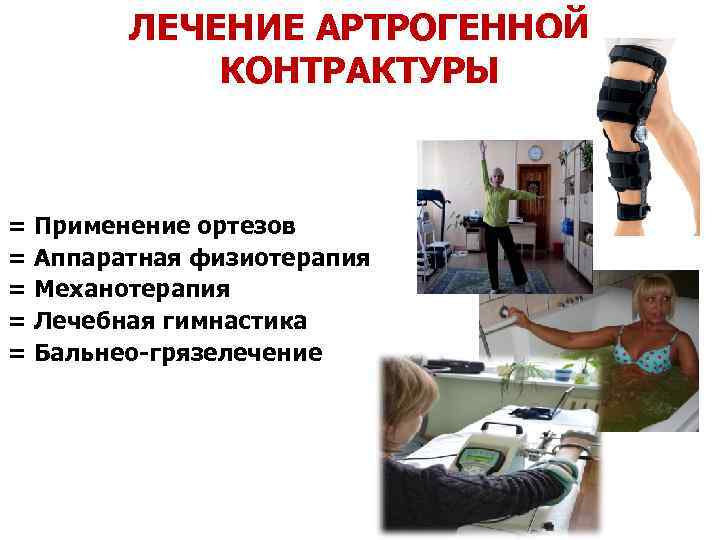 ЛЕЧЕНИЕ АРТРОГЕННОЙ КОНТРАКТУРЫ

= Применение ортезов
= Аппаратная физиотерапия
= Механотерапия
= Лечебная гимнастика
= Бальнео-грязелечение