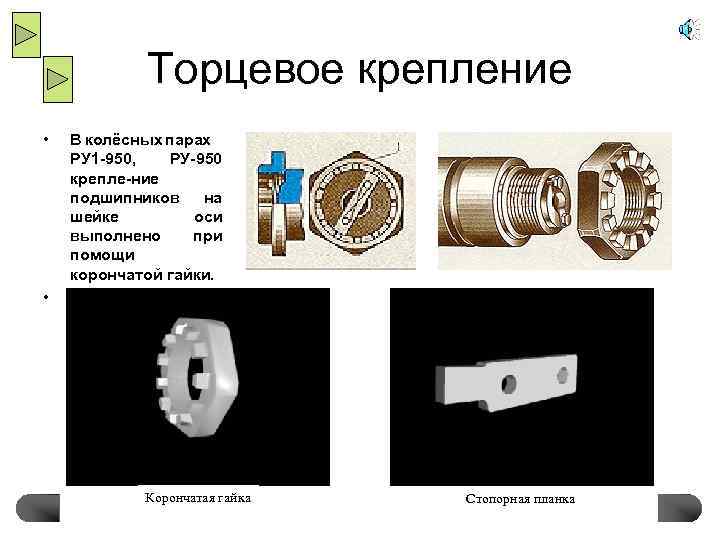 Торцевое крепление

• В колёсных парах РУ1-950, РУ-950 крепле-ние подшипников на шейке оси выполнено при помощи корончатой гайки.

•

Корончатая гайка

Стопорная планка