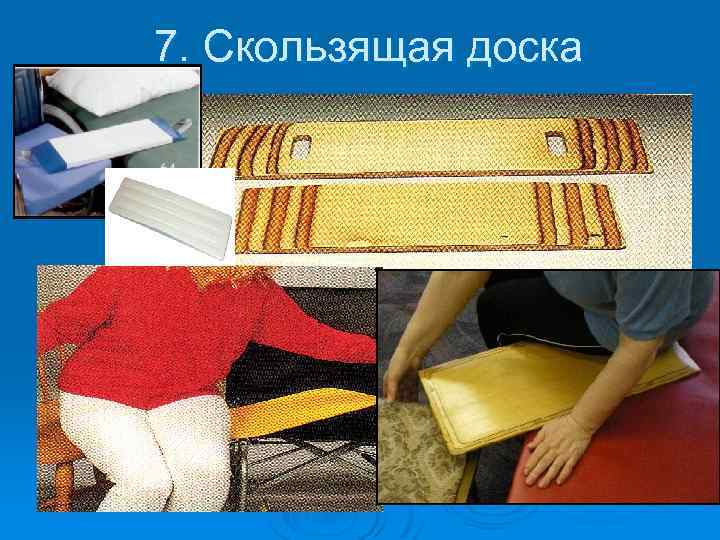 7. Скользящая доска