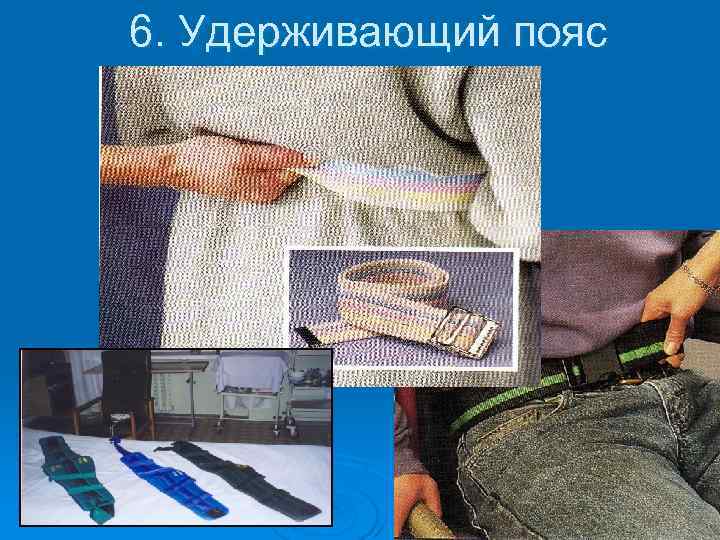 6. Удерживающий пояс