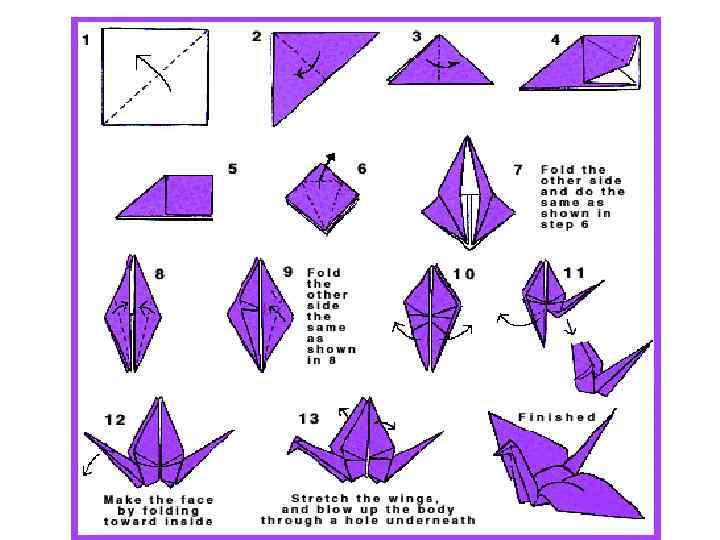 1

2

3

4

5

6

7 Fold the other side and do the same as shown in step 6

8

9 Fold the other side the same as shown in 8

10

11

12

Make the face by folding toward inside

13

Stretch the wings, and blow up the body through a hole underneath

Finished