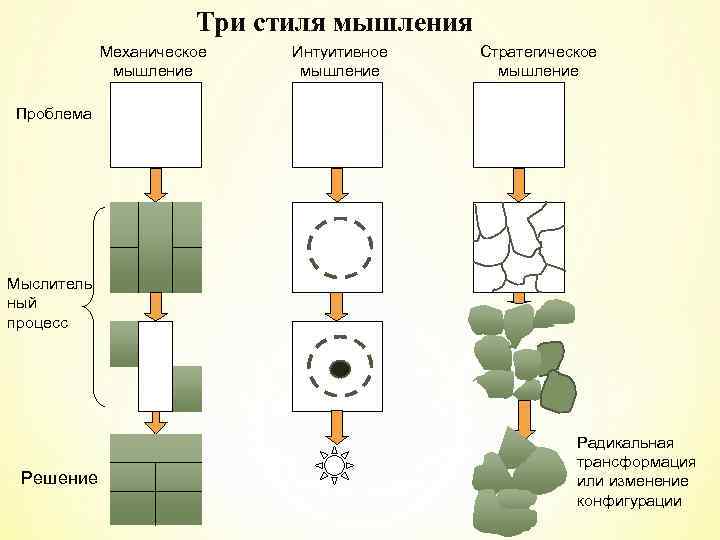 Три стиля мышления

Механическое мышление

Интуитивное мышление

Стратегическое мышление

Проблема

Мыслитель ный процесс

Решение

Радикальная трансформация или изменение конфигурации