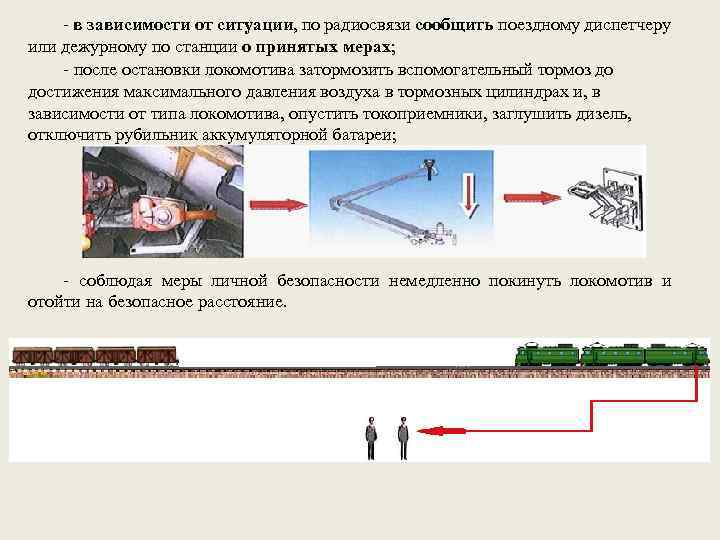 - в зависимости от ситуации, по радиосвязи сообщить поездному диспетчеру или дежурному по станции о принятых мерах;

- после остановки локомотива затормозить вспомогательный тормоз до достижения максимального давления воздуха в тормозных цилиндрах и, в зависимости от типа локомотива, опустить токоприемники, заглушить дизель, отключить рубильник аккумуляторной батареи;

- соблюдая меры личной безопасности немедленно покинуть локомотив и отойти на безопасное расстояние.