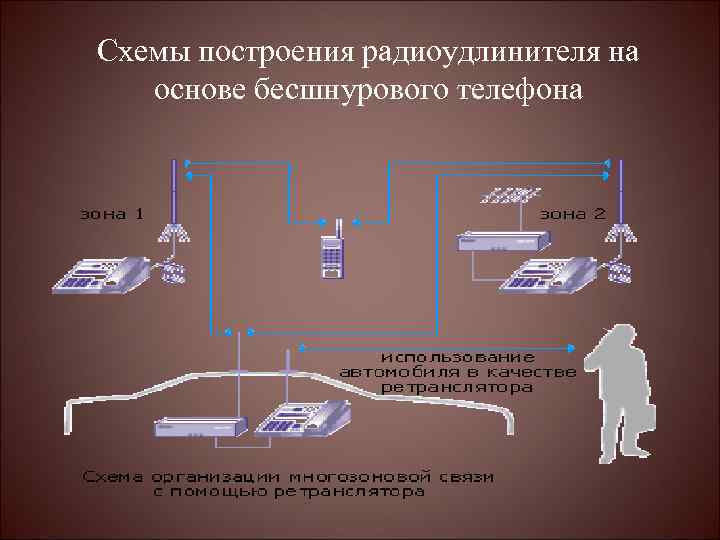 Схемы построения радиоудлинителя на основе бесшнурового телефона

зона 1

зона 2

использование автомобиля в качестве ретранслятора

Схема организации многозоновой связи с помощью ретранслятора