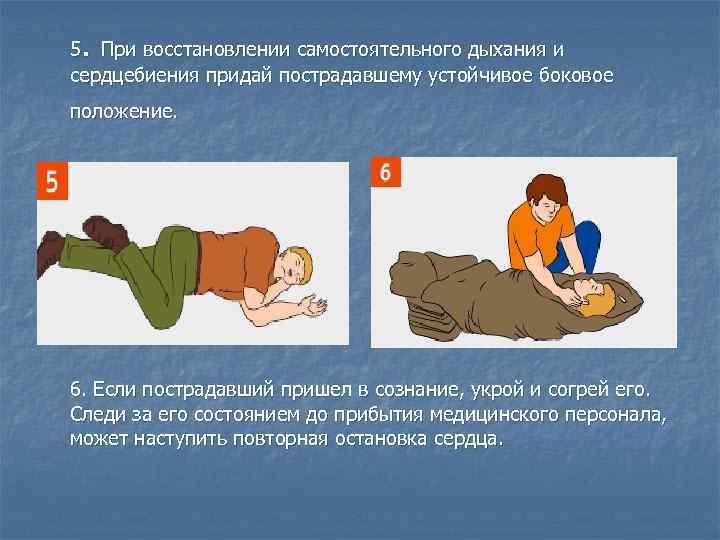 5. При восстановлении самостоятельного дыхания и сердцебиения придай пострадавшему устойчивое боковое положение.

5

6

6. Если пострадавший пришел в сознание, укрой и согрей его. Следи за его состоянием до прибытия медицинского персонала, может наступить повторная остановка сердца.