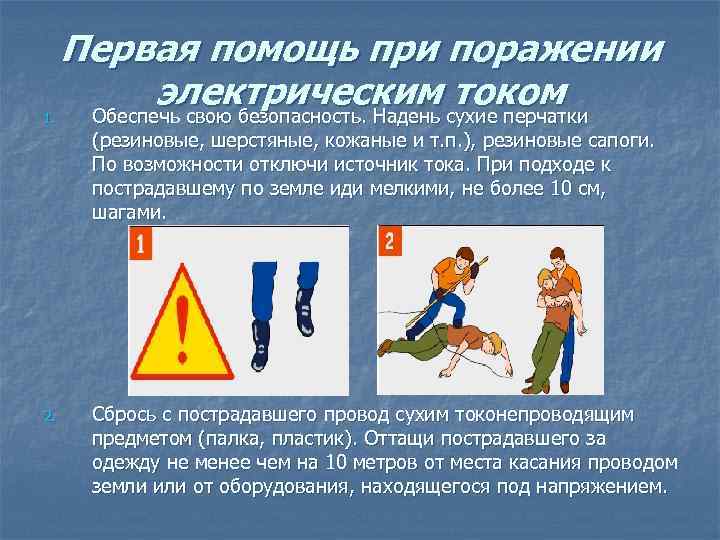 Первая помощь при поражении электрическим током

1. Обеспечь свою безопасность. Надень сухие перчатки (резиновые, шерстяные, кожаные и т.п.), резиновые сапоги. По возможности отключи источник тока. При подходе к пострадавшему по земле иди мелкими, не более 10 см, шагами.

1

2

2. Сбрось с пострадавшего провод сухим токонепроводящим предметом (палка, пластик). Оттащи пострадавшего за одежду не менее чем на 10 метров от места касания проводом земли или от оборудования, находящегося под напряжением.