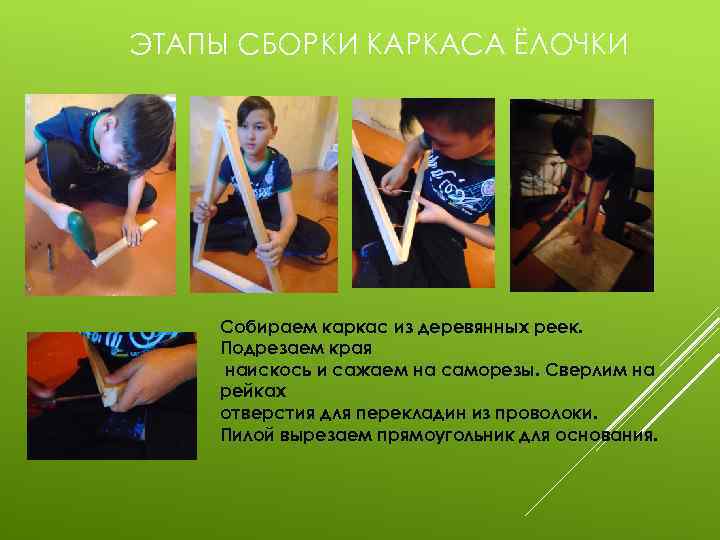 ЭТАПЫ СБОРКИ КАРКАСА ЁЛОЧКИ

Собираем каркас из деревянных реек. Подрезаем края наискось и сажаем на саморезы. Сверлим на рейках отверстия для перекладин из проволоки. Пилой вырезаем прямоугольник для основания.