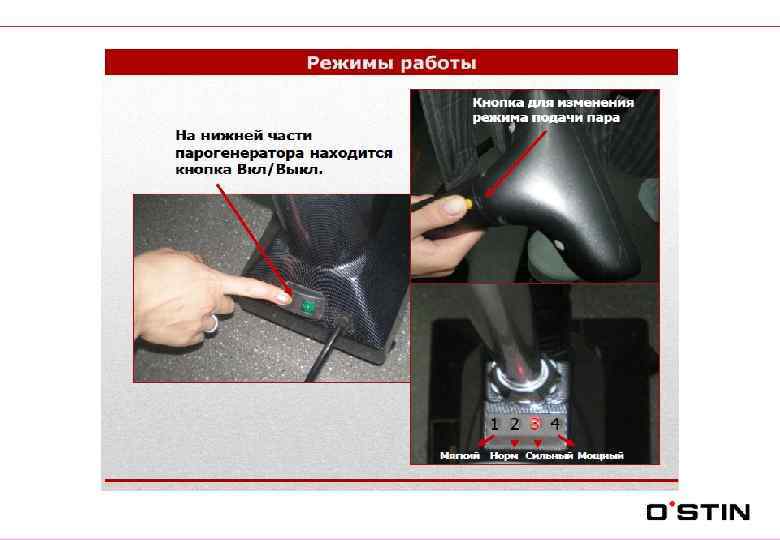 Режимы работы

На нижней части парогенератора находится кнопка Вкл/Выкл.

Кнопка для изменения режима подачи пара

1 2 3 4

Мягкий Норм Сильный Мощный

O'STIN