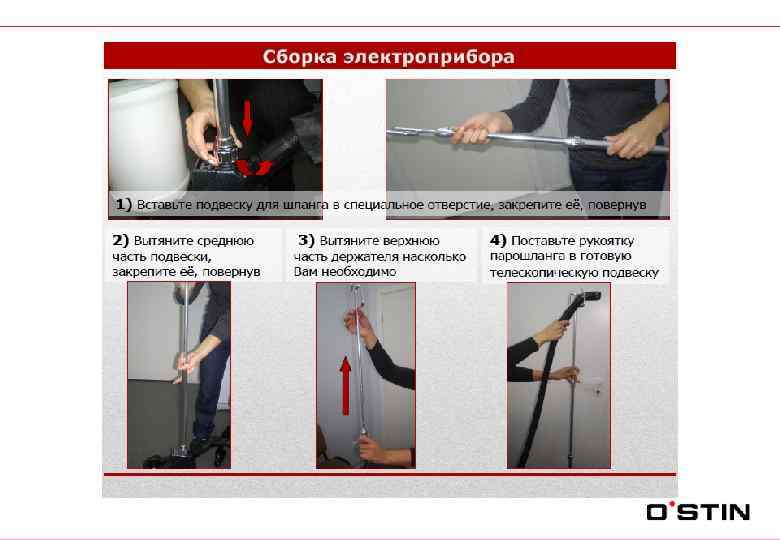 Сборка электроприбора

1) Вставьте подвеску для шланга в специальное отверстие, закрепите её, повернув

2) Вытяните среднюю часть подвески, закрепите её, повернув

3) Вытяните верхнюю часть держателя насколько Вам необходимо

4) Поставьте рукоятку парошланга в готовую телескопическую подвеску

O'STIN