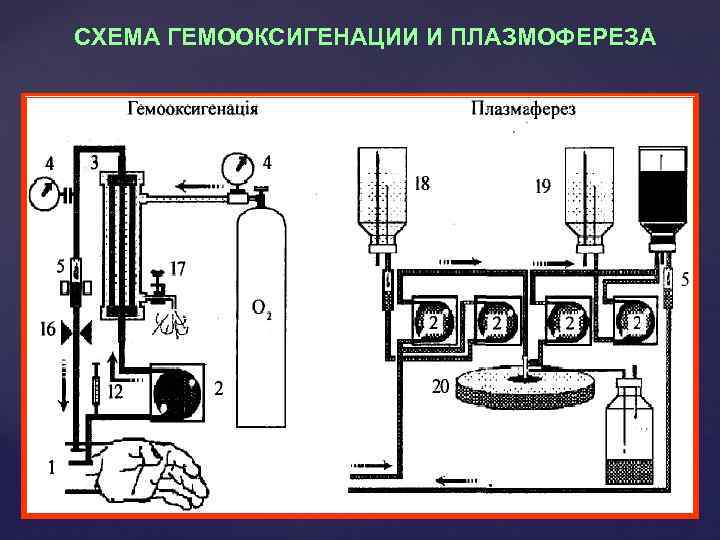 СХЕМА ГЕМООКСИГЕНАЦИИ И ПЛАЗМОФЕРЕЗА

Гемооксигенація

4

3

4

5

17

$O_2$

16

12

2

1

Плазмаферез

18

19

5

2

2

2

2

20