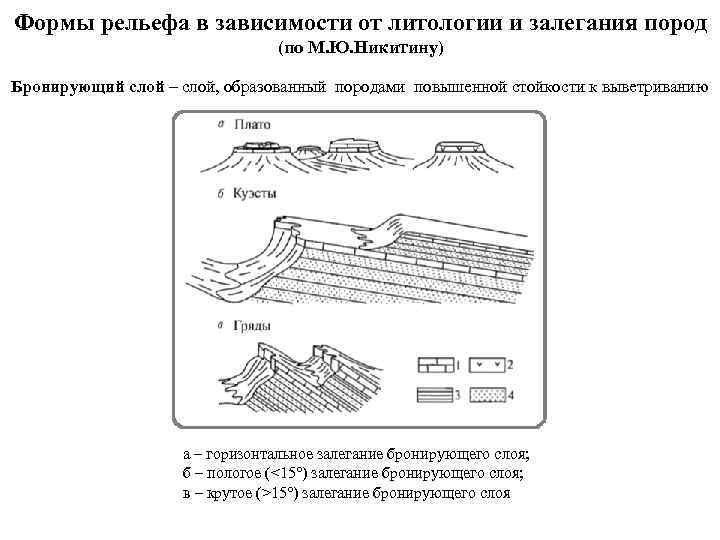 Формы рельефа в зависимости от литологии и залегания пород
(по М.Ю.Никитину)

Бронирующий слой – слой, образованный породами повышенной стойкости к выветриванию

а Плато

б Куэсты

в Гряды

1 2
3 4

а – горизонтальное залегание бронирующего слоя;
б – пологое (<15°) залегание бронирующего слоя;
в – крутое (>15°) залегание бронирующего слоя