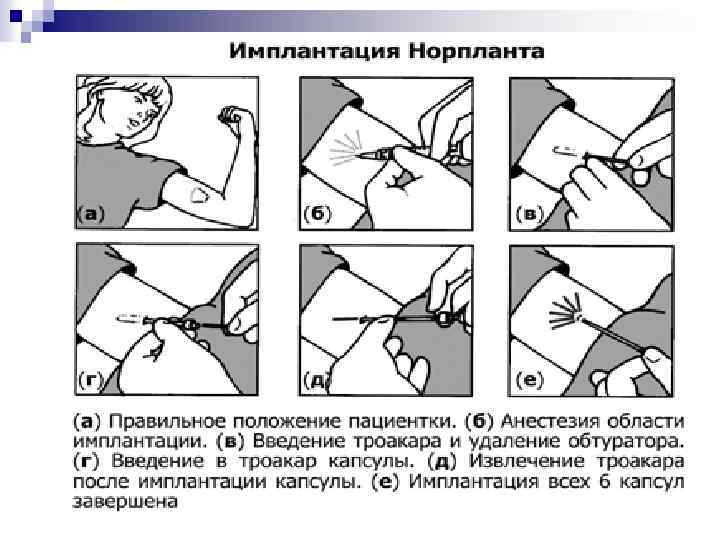 Имплантация Норпланта

(а)

(б)

(в)

(г)

(д)

(е)

(а) Правильное положение пациентки. (б) Анестезия области имплантации. (в) Введение троакара и удаление обтуратора. (г) Введение в троакар капсулы. (д) Извлечение троакара после имплантации капсулы. (е) Имплантация всех 6 капсул завершена