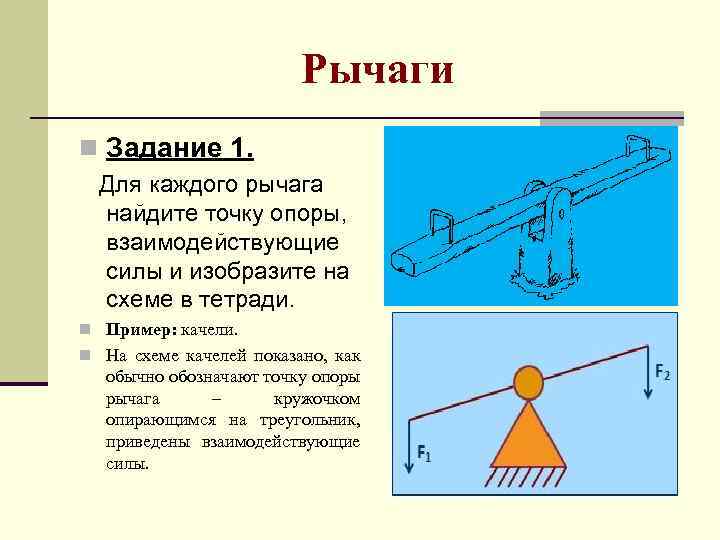 Рычаги

Задание 1.

Для каждого рычага найдите точку опоры, взаимодействующие силы и изобразите на схеме в тетради.

Пример: качели.

На схеме качелей показано, как обычно обозначают точку опоры рычага – кружочком опирающимся на треугольник, приведены взаимодействующие силы.

$F_2$

$F_1$