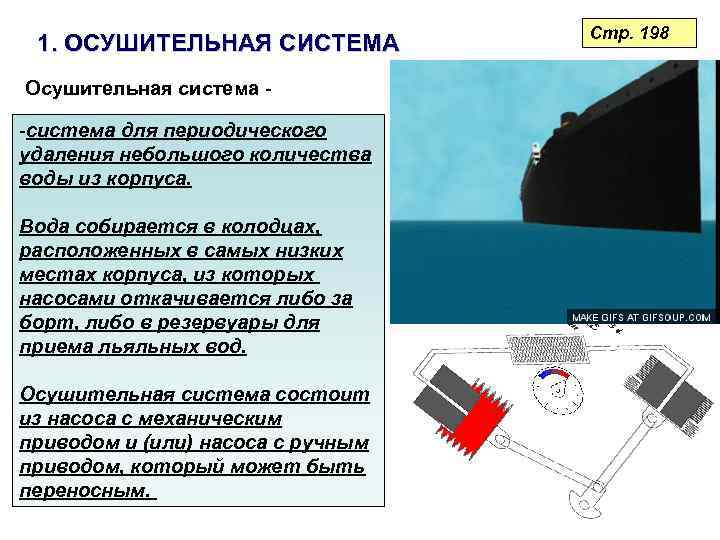 1. ОСУШИТЕЛЬНАЯ СИСТЕМА

Стр. 198

Осушительная система -

-система для периодического удаления небольшого количества воды из корпуса.

Вода собирается в колодцах, расположенных в самых низких местах корпуса, из которых насосами откачивается либо за борт, либо в резервуары для приема льяльных вод.

Осушительная система состоит из насоса с механическим приводом и (или) насоса с ручным приводом, который может быть переносным.

MAKE GIFS AT GIFSOUP.COM