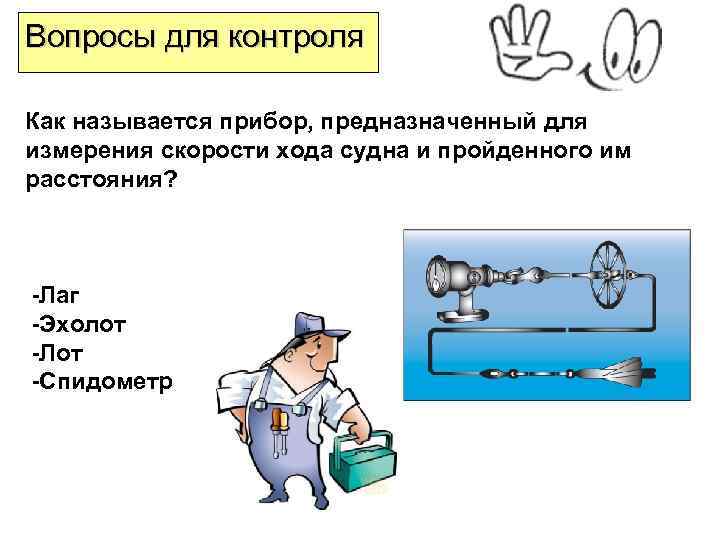 Вопросы для контроля

Как называется прибор, предназначенный для измерения скорости хода судна и пройденного им расстояния?

-Лаг
-Эхолот
-Лот
-Спидометр