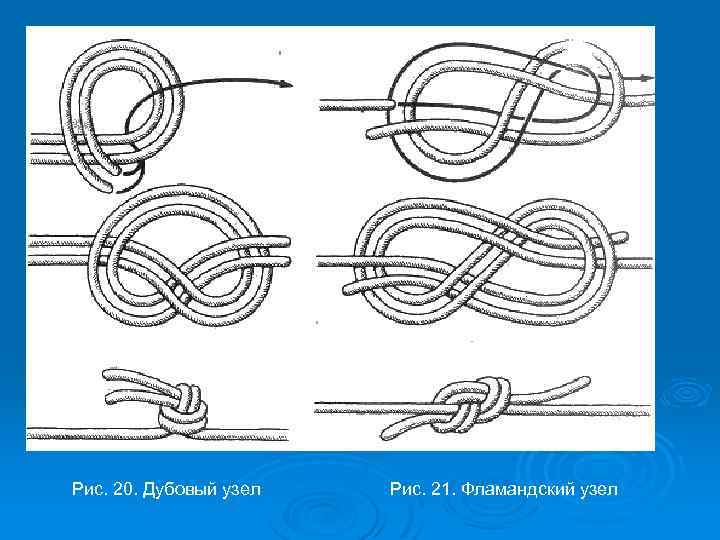 Рис. 20. Дубовый узел

Рис. 21. Фламандский узел