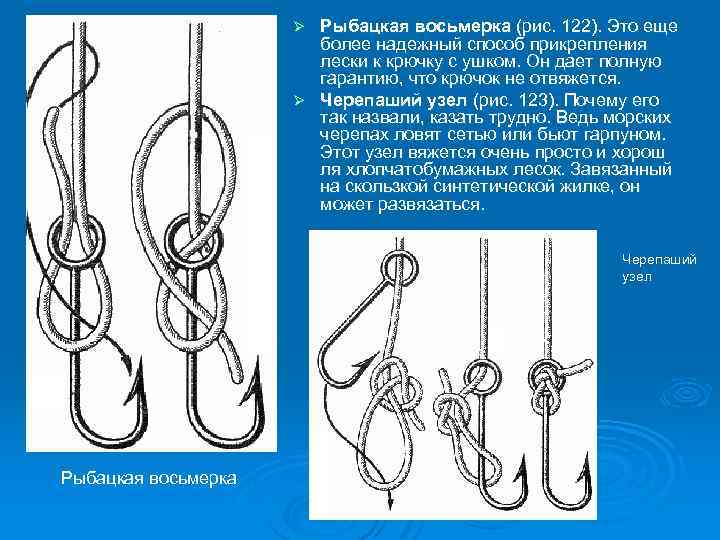 ➢ **Рыбацкая восьмерка** (рис. 122). Это еще более надежный способ прикрепления лески к крючку с ушком. Он дает полную гарантию, что крючок не отвяжется.

➢ **Черепаший узел** (рис. 123). Почему его так назвали, казать трудно. Ведь морских черепах ловят сетью или бьют гарпуном. Этот узел вяжется очень просто и хорош ля хлопчатобумажных лесок. Завязанный на скользкой синтетической жилке, он может развязаться.

Черепаший узел

Рыбацкая восьмерка