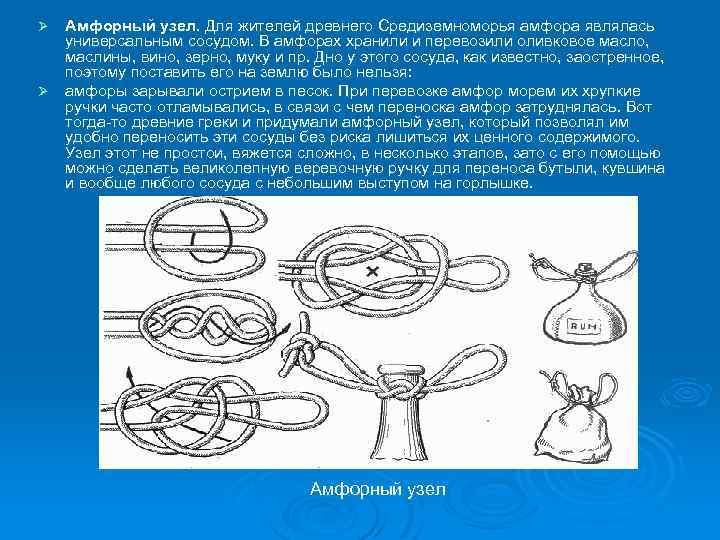 Амфорный узел. Для жителей древнего Средиземноморья амфора являлась универсальным сосудом. В амфорах хранили и перевозили оливковое масло, маслины, вино, зерно, муку и пр. Дно у этого сосуда, как известно, заостренное, поэтому поставить его на землю было нельзя:

амфоры зарывали острием в песок. При перевозке амфор морем их хрупкие ручки часто отламывались, в связи с чем переноска амфор затруднялась. Вот тогда-то древние греки и придумали амфорный узел, который позволял им удобно переносить эти сосуды без риска лишиться их ценного содержимого. Узел этот не простой, вяжется сложно, в несколько этапов, зато с его помощью можно сделать великолепную веревочную ручку для переноса бутыли, кувшина и вообще любого сосуда с небольшим выступом на горлышке.

RUM

Амфорный узел