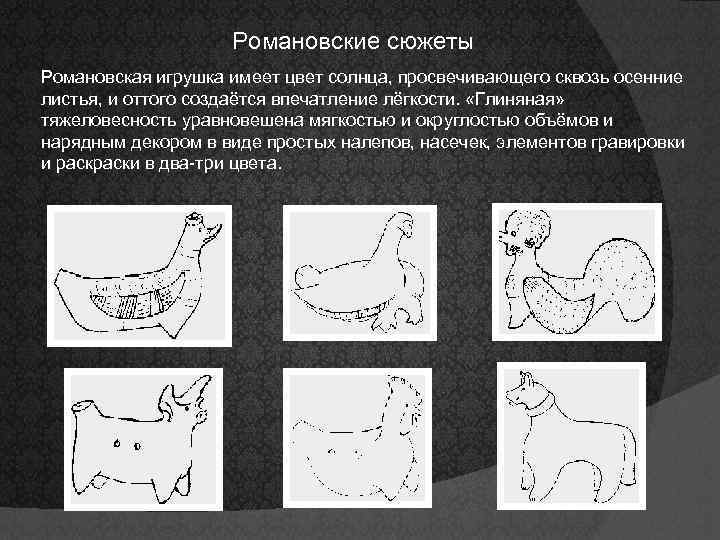 Романовские сюжеты

Романовская игрушка имеет цвет солнца, просвечивающего сквозь осенние листья, и оттого создаётся впечатление лёгкости. «Глиняная» тяжеловесность уравновешена мягкостью и округлостью объёмов и нарядным декором в виде простых налепов, насечек, элементов гравировки и раскраски в два-три цвета.