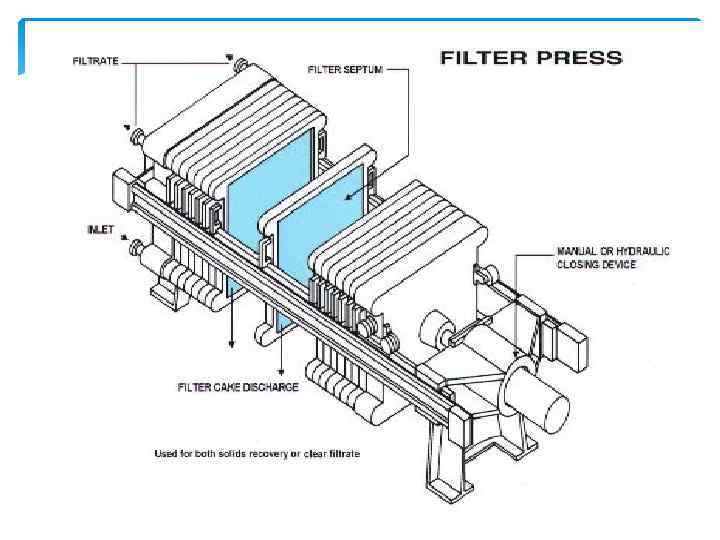 FILTER PRESS

FILTRATE

FILTER SEPTUM

INLET

MANUAL OR HYDRAULIC CLOSING DEVICE

FILTER CAKE DISCHARGE

Used for both solids recovery or clear filtrate